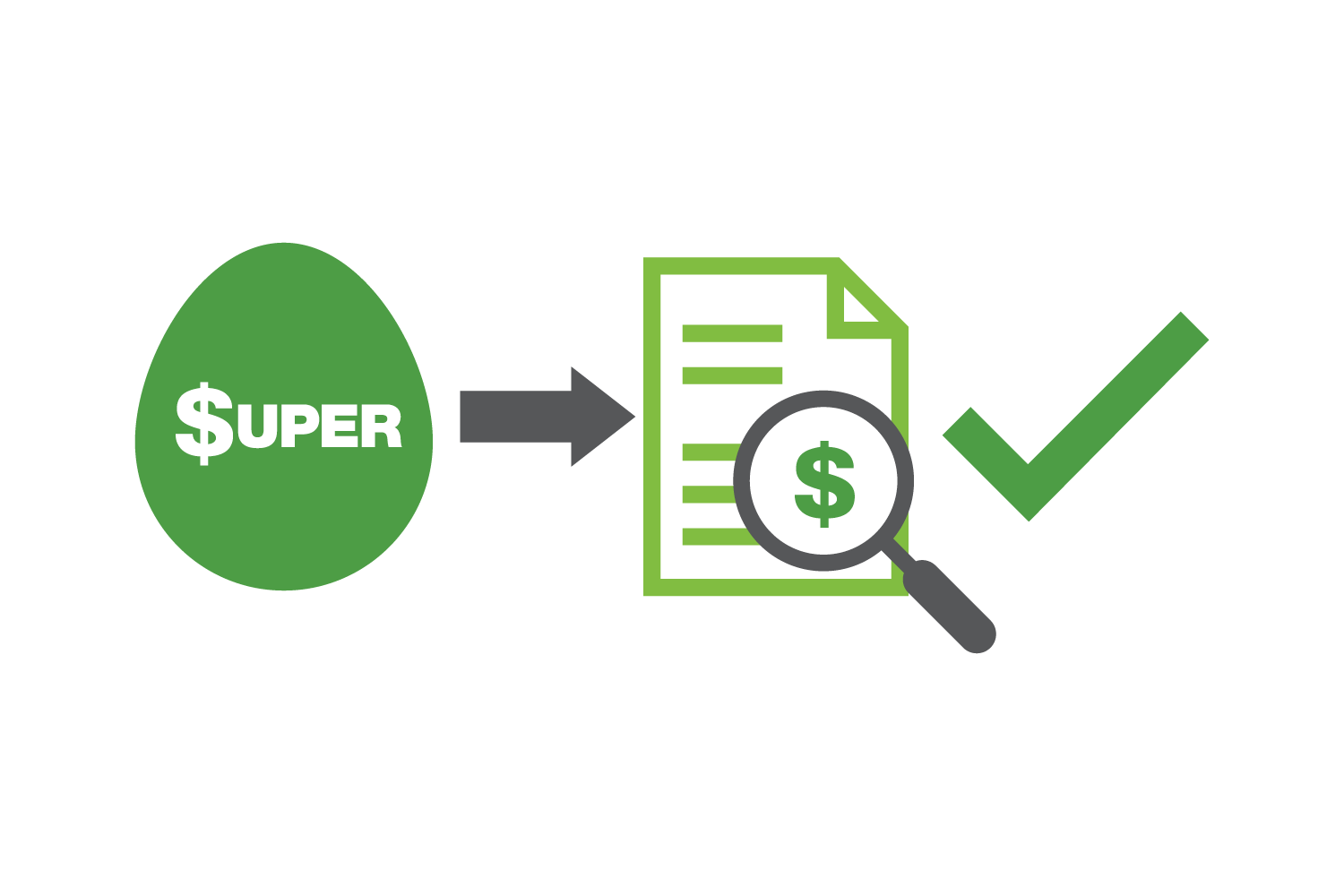 $UPER

$