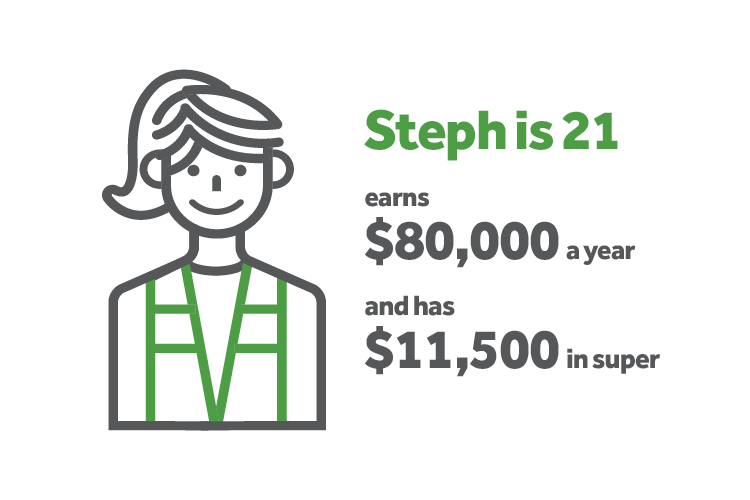 Steph is 21

earns
\$80,000 a year

and has
\$11,500 in super